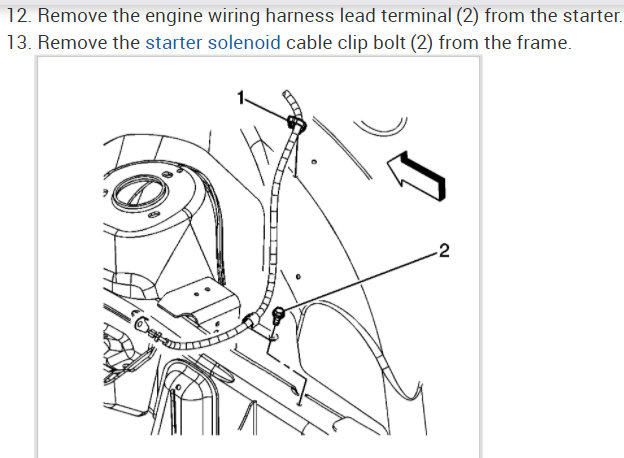 12. Remove the engine wiring harness lead terminal (2) from the starter.
13. Remove the starter solenoid cable clip bolt (2) from the frame.

1

2