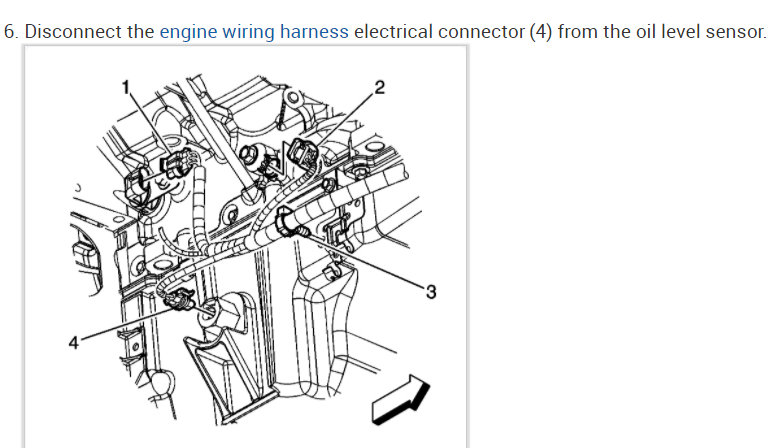 6. Disconnect the engine wiring harness electrical connector (4) from the oil level sensor.

1

2

3

4