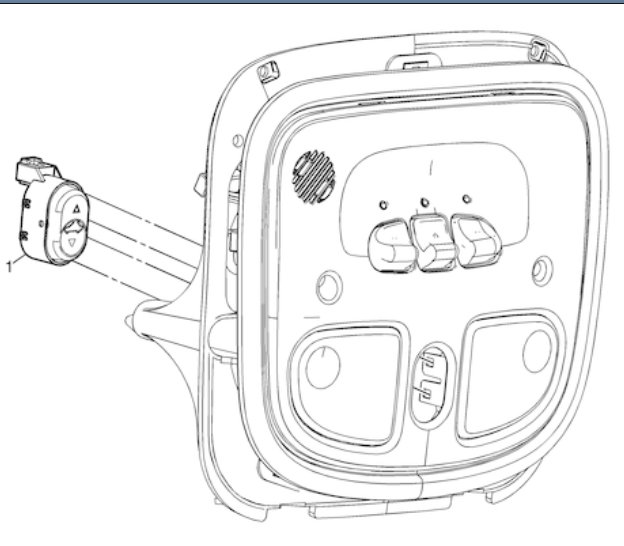 1