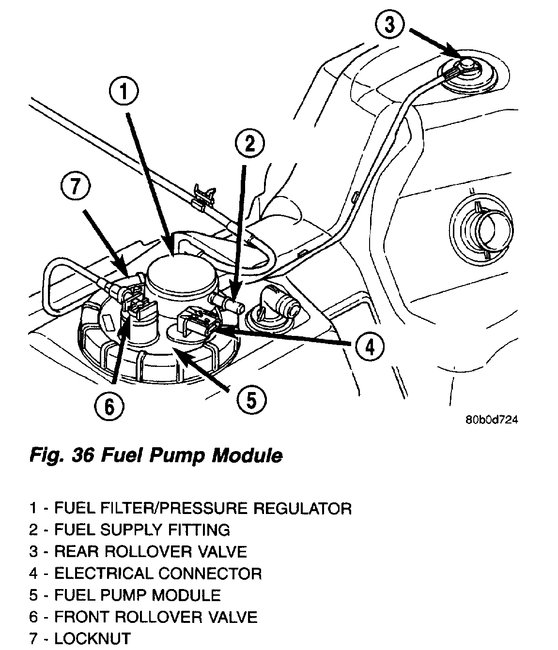 3
1
2
7
4
5
6
80b0d724

Fig. 36 Fuel Pump Module

1 - FUEL FILTER/PRESSURE REGULATOR
2 - FUEL SUPPLY FITTING
3 - REAR ROLLOVER VALVE
4 - ELECTRICAL CONNECTOR
5 - FUEL PUMP MODULE
6 - FRONT ROLLOVER VALVE
7 - LOCKNUT