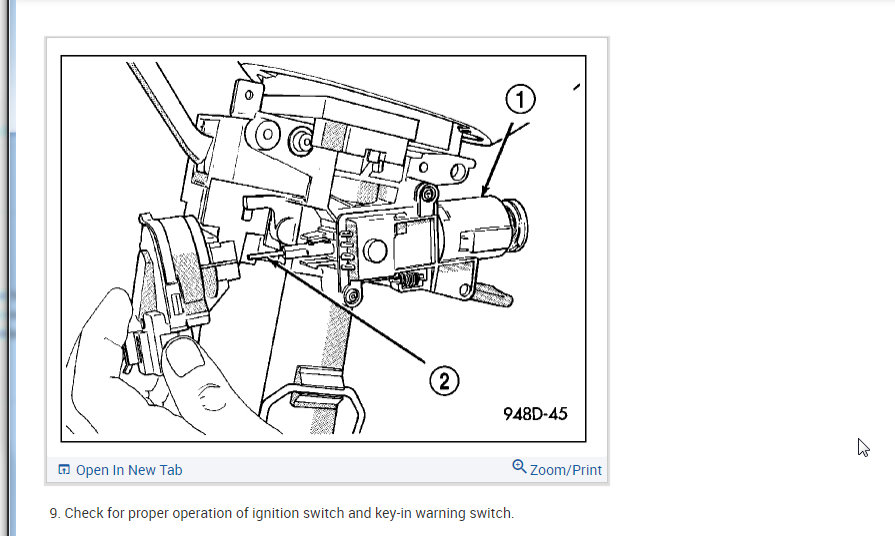 1

2

948D-45

Open In New Tab

Zoom/Print

9. Check for proper operation of ignition switch and key-in warning switch.