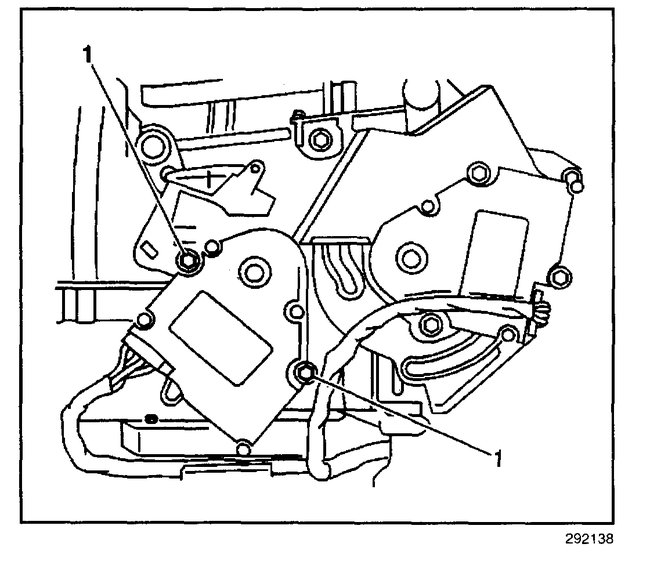 1

1

292138