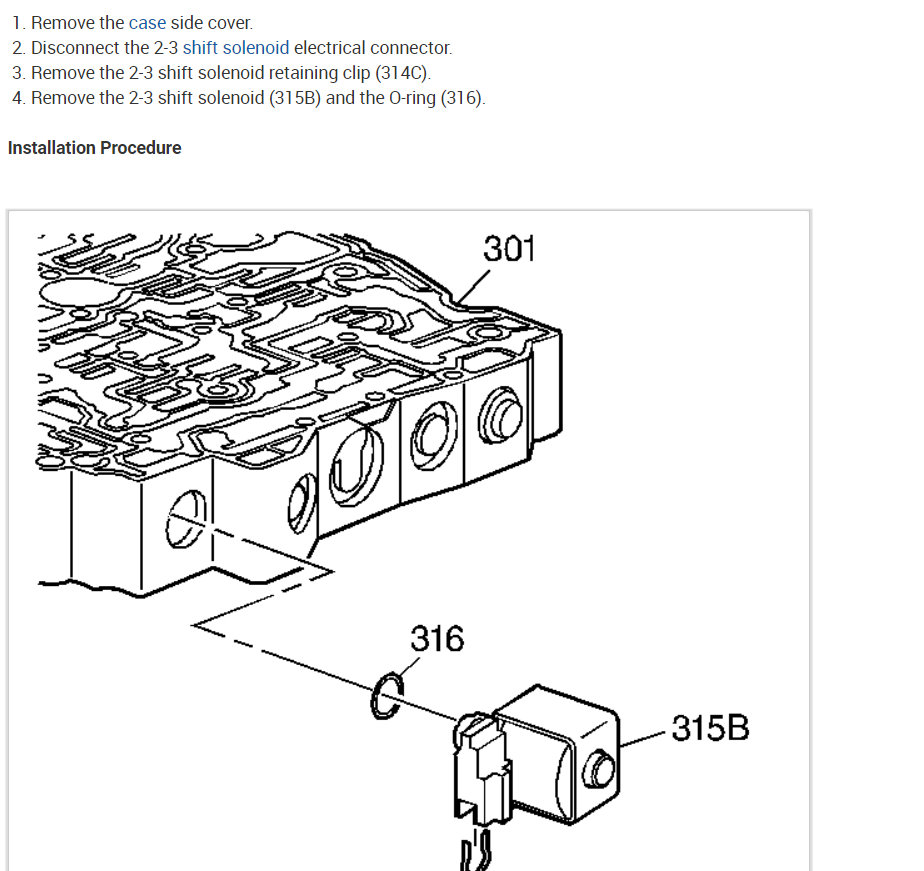 1. Remove the case side cover.
2. Disconnect the 2-3 shift solenoid electrical connector.
3. Remove the 2-3 shift solenoid retaining clip (314C).
4. Remove the 2-3 shift solenoid (315B) and the O-ring (316).

Installation Procedure

301

316

315B