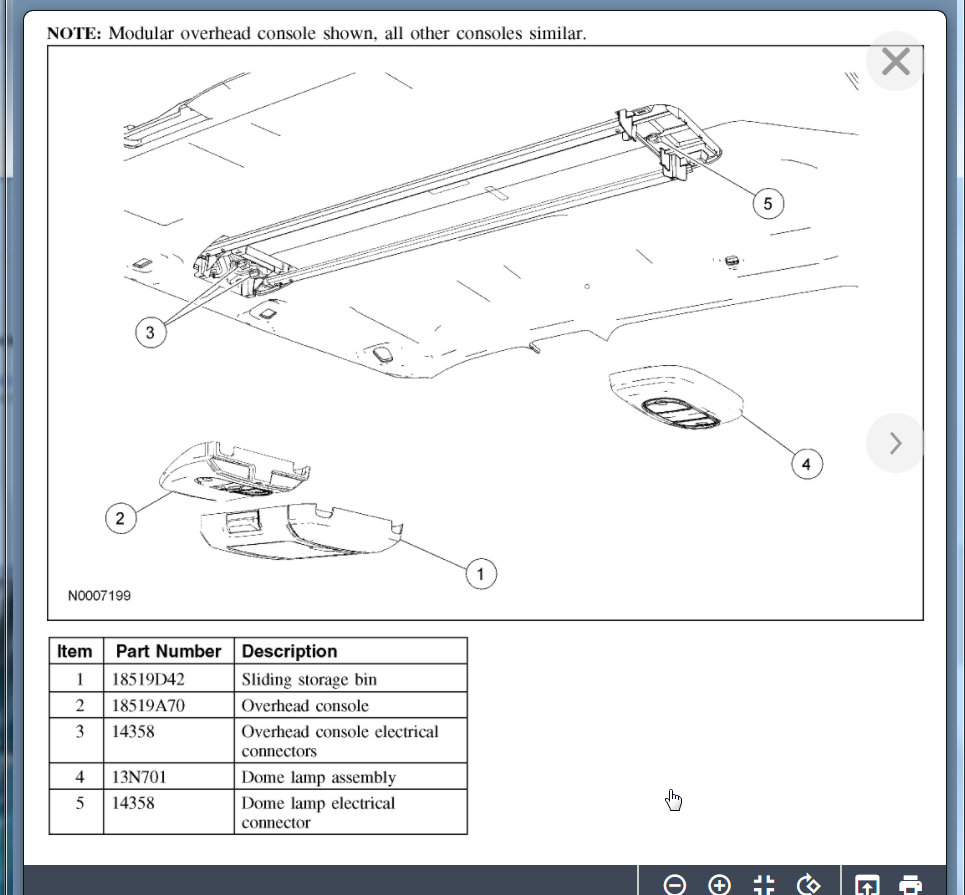 NOTE: Modular overhead console shown, all other consoles similar.

5

3

4

2

1

N0007199

| Item | Part Number | Description |
|---|---|---|
| 1 | 18519D42 | Sliding storage bin |
| 2 | 18519A70 | Overhead console |
| 3 | 14358 | Overhead console electrical connectors |
| 4 | 13N701 | Dome lamp assembly |
| 5 | 14358 | Dome lamp electrical connector |