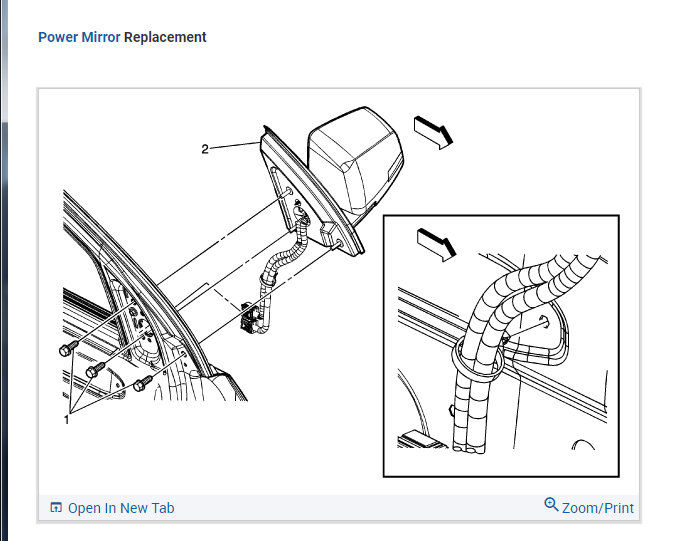 Power Mirror Replacement

2

1

Open In New Tab

Zoom/Print