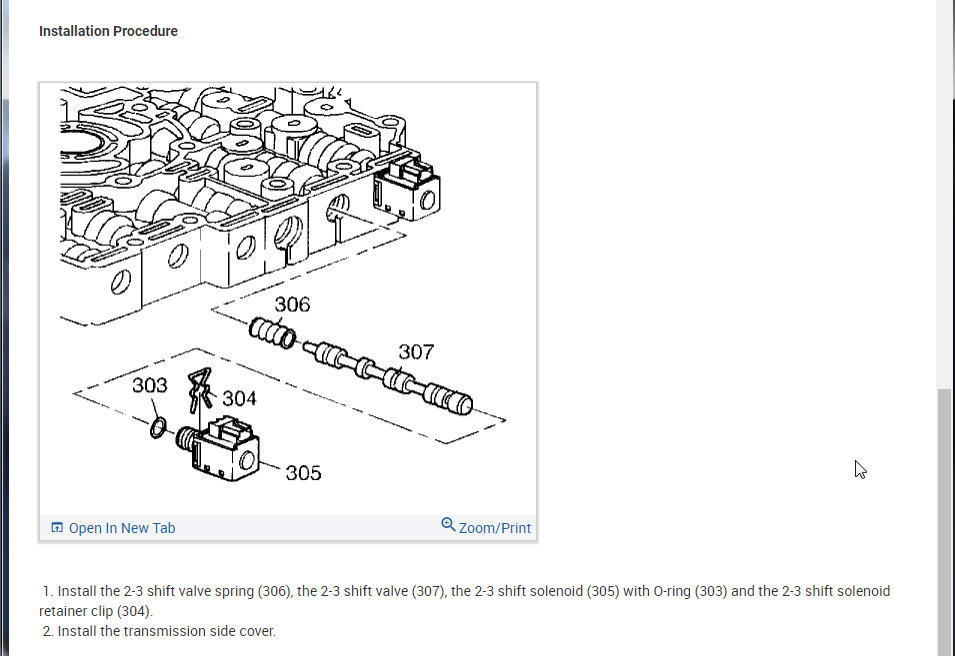 Installation Procedure

306
307
303
304
305

Open In New Tab
Zoom/Print

1. Install the 2-3 shift valve spring (306), the 2-3 shift valve (307), the 2-3 shift solenoid (305) with O-ring (303) and the 2-3 shift solenoid retainer clip (304).
2. Install the transmission side cover.