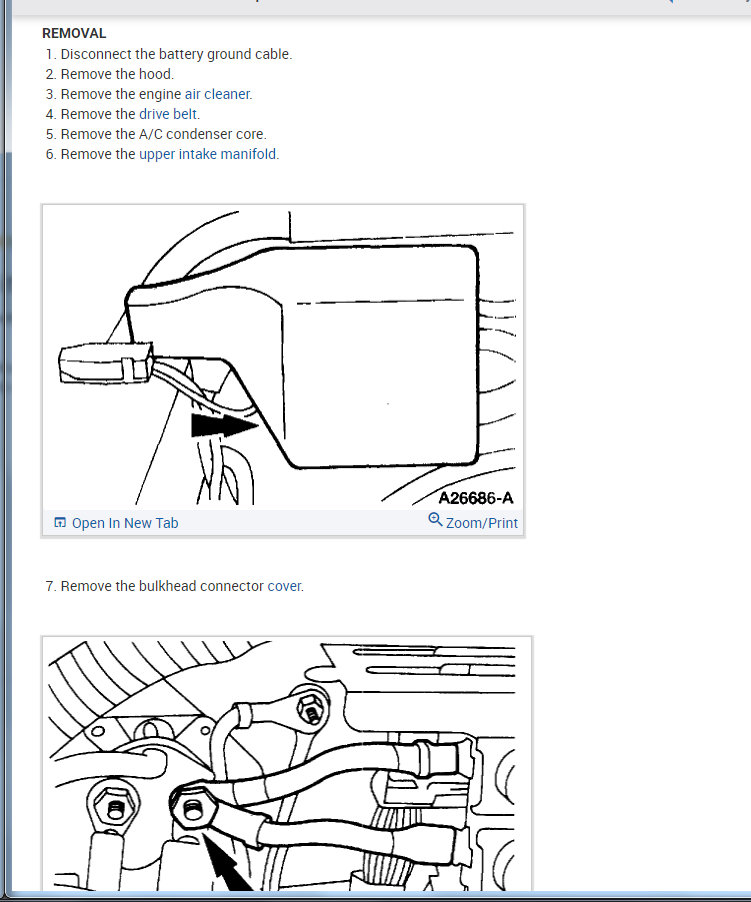 REMOVAL
1. Disconnect the battery ground cable.
2. Remove the hood.
3. Remove the engine air cleaner.
4. Remove the drive belt.
5. Remove the A/C condenser core.
6. Remove the upper intake manifold.

A26686-A

Open In New Tab
Zoom/Print

7. Remove the bulkhead connector cover.