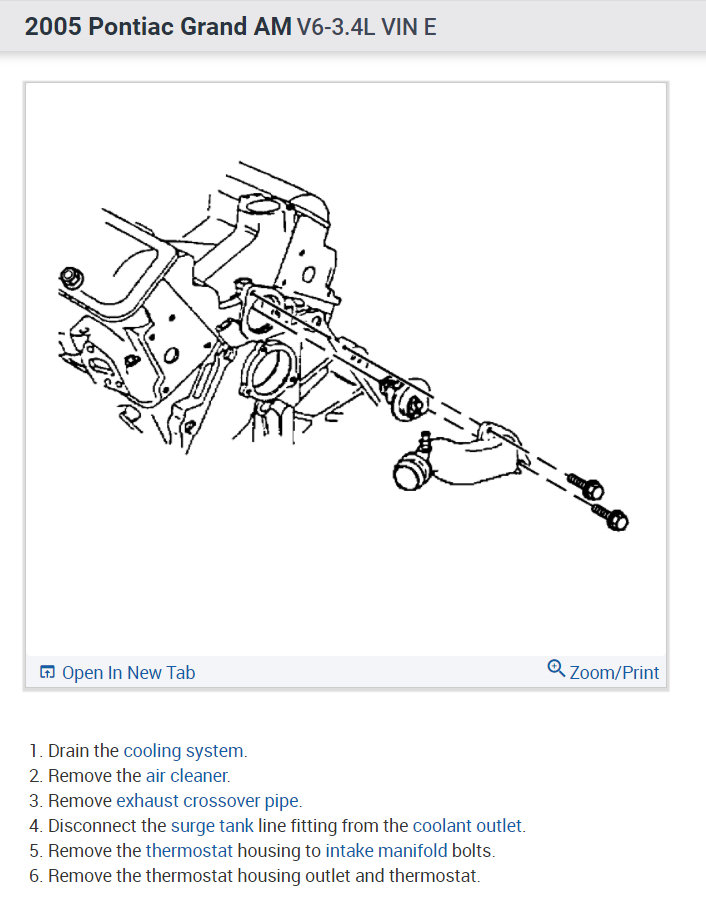 2005 Pontiac Grand AM V6-3.4L VIN E

Open In New Tab

Zoom/Print

1. Drain the cooling system.
2. Remove the air cleaner.
3. Remove exhaust crossover pipe.
4. Disconnect the surge tank line fitting from the coolant outlet.
5. Remove the thermostat housing to intake manifold bolts.
6. Remove the thermostat housing outlet and thermostat.