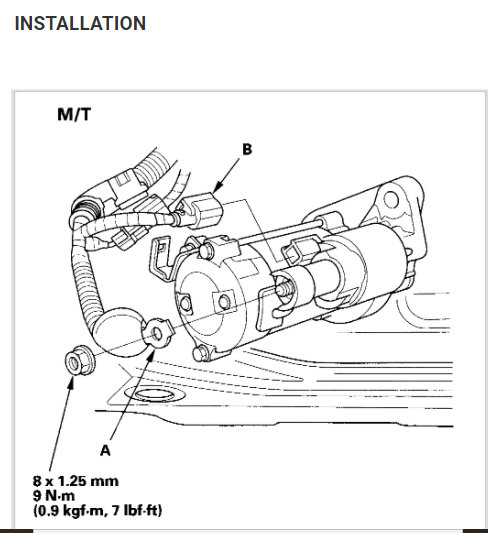 INSTALLATION

M/T

B

A

8 x 1.25 mm
9 N·m
(0.9 kgf·m, 7 lbf·ft)