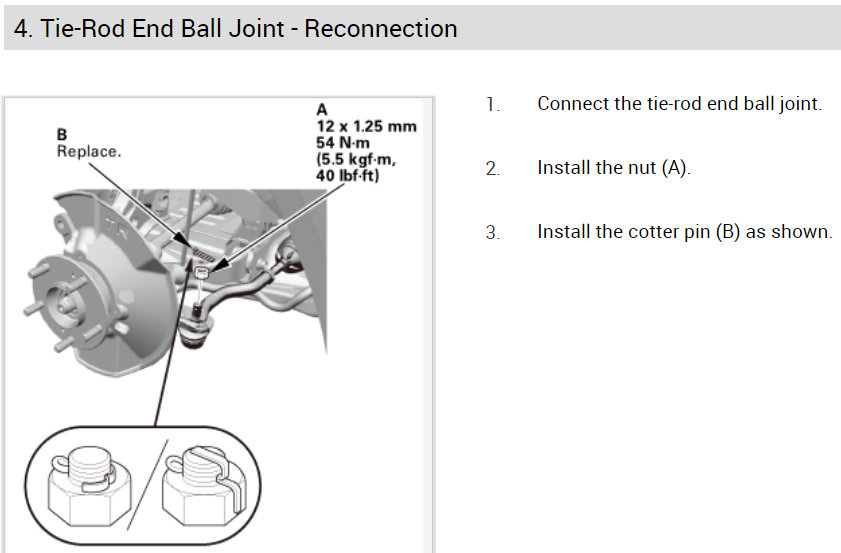 4. Tie-Rod End Ball Joint - Reconnection

B
Replace.

A
12 x 1.25 mm
54 N·m
(5.5 kgf·m,
40 lbf·ft)

1. Connect the tie-rod end ball joint.

2. Install the nut (A).

3. Install the cotter pin (B) as shown.