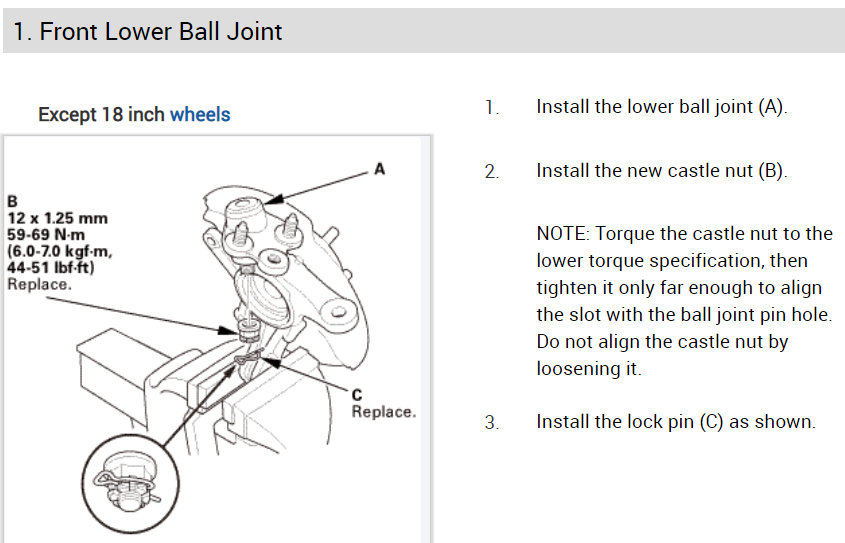 1. Front Lower Ball Joint

Except 18 inch wheels

A

B
12 x 1.25 mm
59-69 N·m
(6.0-7.0 kgf·m,
44-51 lbf·ft)
Replace.

C
Replace.

1. Install the lower ball joint (A).

2. Install the new castle nut (B).

NOTE: Torque the castle nut to the lower torque specification, then tighten it only far enough to align the slot with the ball joint pin hole. Do not align the castle nut by loosening it.

3. Install the lock pin (C) as shown.