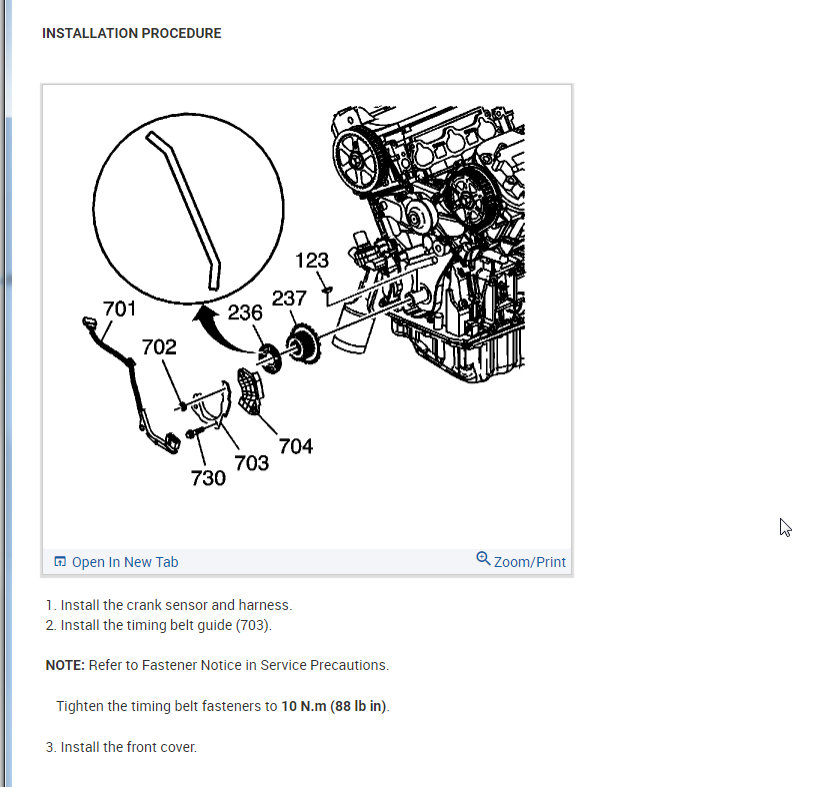 INSTALLATION PROCEDURE

123
701
236
237
702
704
703
730

Open In New Tab
Zoom/Print

1. Install the crank sensor and harness.
2. Install the timing belt guide (703).

NOTE: Refer to Fastener Notice in Service Precautions.

Tighten the timing belt fasteners to 10 N.m (88 lb in).

3. Install the front cover.