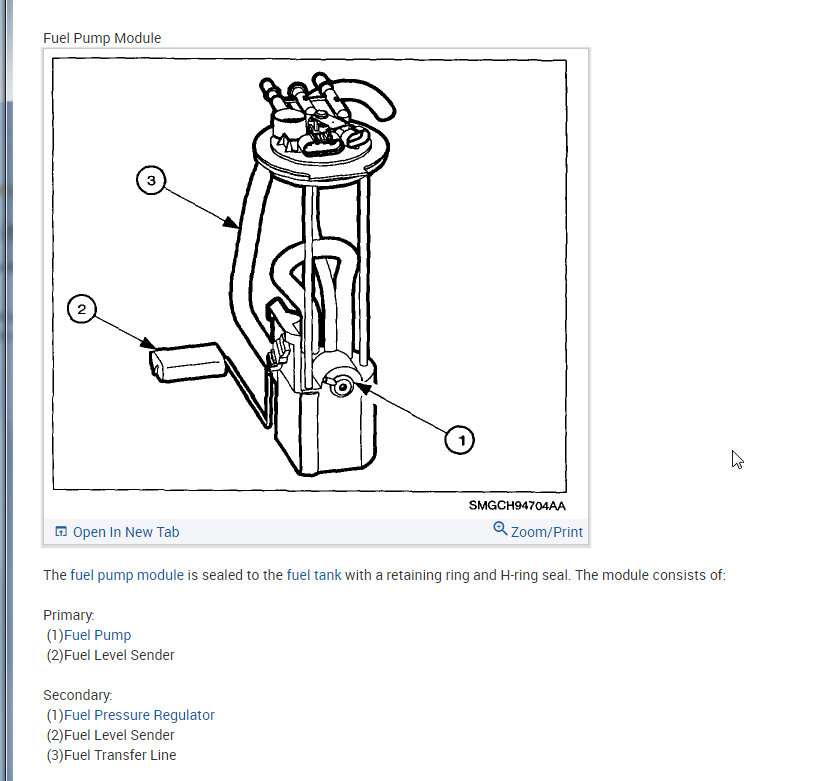 Fuel Pump Module

3

2

1

SMGCH94704AA

Open In New Tab

Zoom/Print

The fuel pump module is sealed to the fuel tank with a retaining ring and H-ring seal. The module consists of:

Primary:
(1)Fuel Pump
(2)Fuel Level Sender

Secondary:
(1)Fuel Pressure Regulator
(2)Fuel Level Sender
(3)Fuel Transfer Line