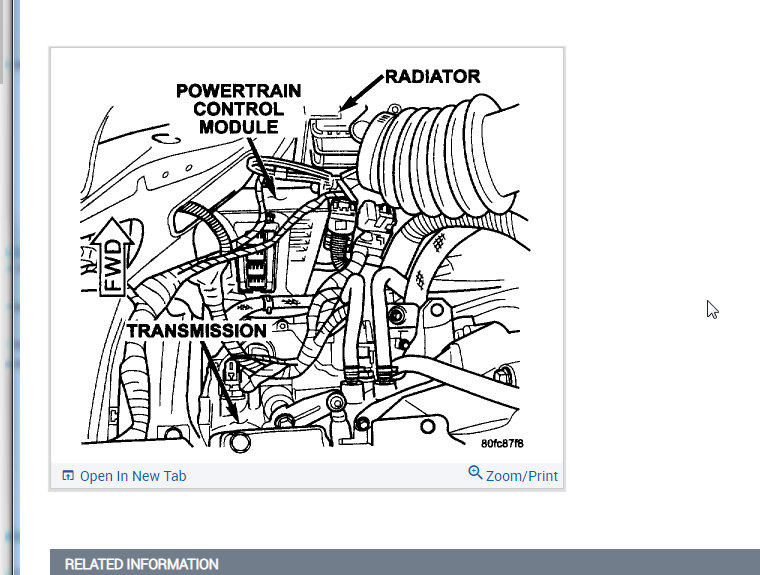 POWERTRAIN CONTROL MODULE

RADIATOR

FWD

TRANSMISSION

80fc87f8

Open In New Tab

Zoom/Print

RELATED INFORMATION