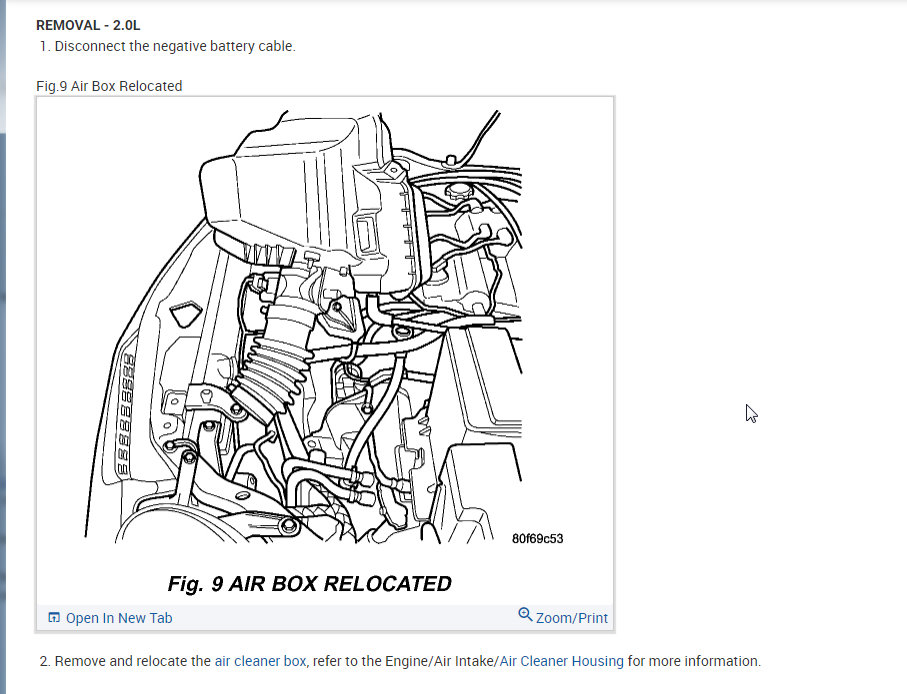 REMOVAL - 2.0L
1. Disconnect the negative battery cable.

Fig.9 Air Box Relocated

80f69c53

Fig. 9 AIR BOX RELOCATED

Open In New Tab

Zoom/Print

2. Remove and relocate the air cleaner box, refer to the Engine/Air Intake/Air Cleaner Housing for more information.