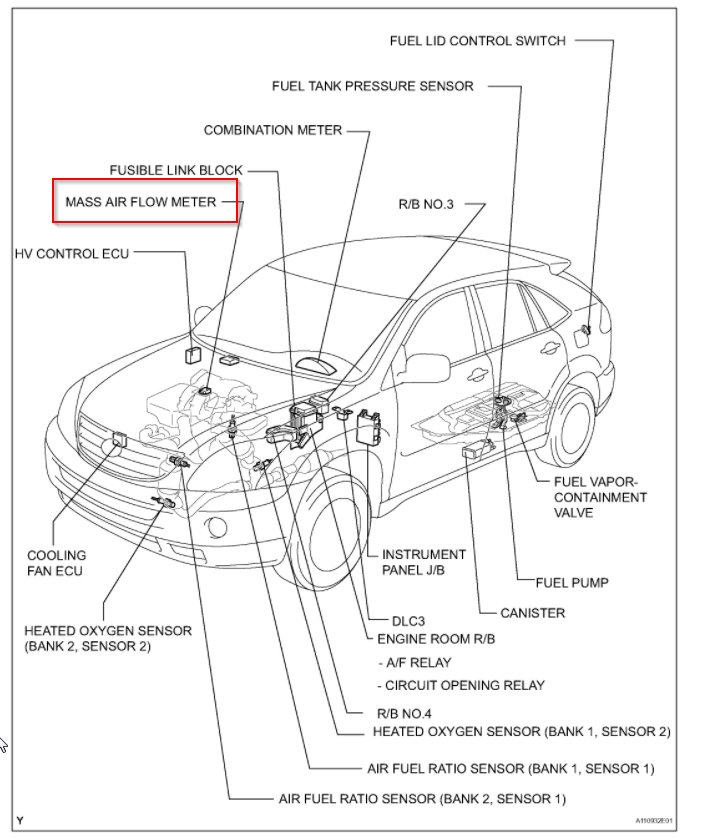 FUEL LID CONTROL SWITCH

FUEL TANK PRESSURE SENSOR

COMBINATION METER

FUSIBLE LINK BLOCK

MASS AIR FLOW METER

R/B NO.3

HV CONTROL ECU

FUEL VAPOR-CONTAINMENT VALVE

COOLING FAN ECU

INSTRUMENT PANEL J/B

FUEL PUMP

CANISTER

HEATED OXYGEN SENSOR (BANK 2, SENSOR 2)

DLC3

ENGINE ROOM R/B

- A/F RELAY

- CIRCUIT OPENING RELAY

R/B NO.4

HEATED OXYGEN SENSOR (BANK 1, SENSOR 2)

AIR FUEL RATIO SENSOR (BANK 1, SENSOR 1)

AIR FUEL RATIO SENSOR (BANK 2, SENSOR 1)

Y

A110932E01