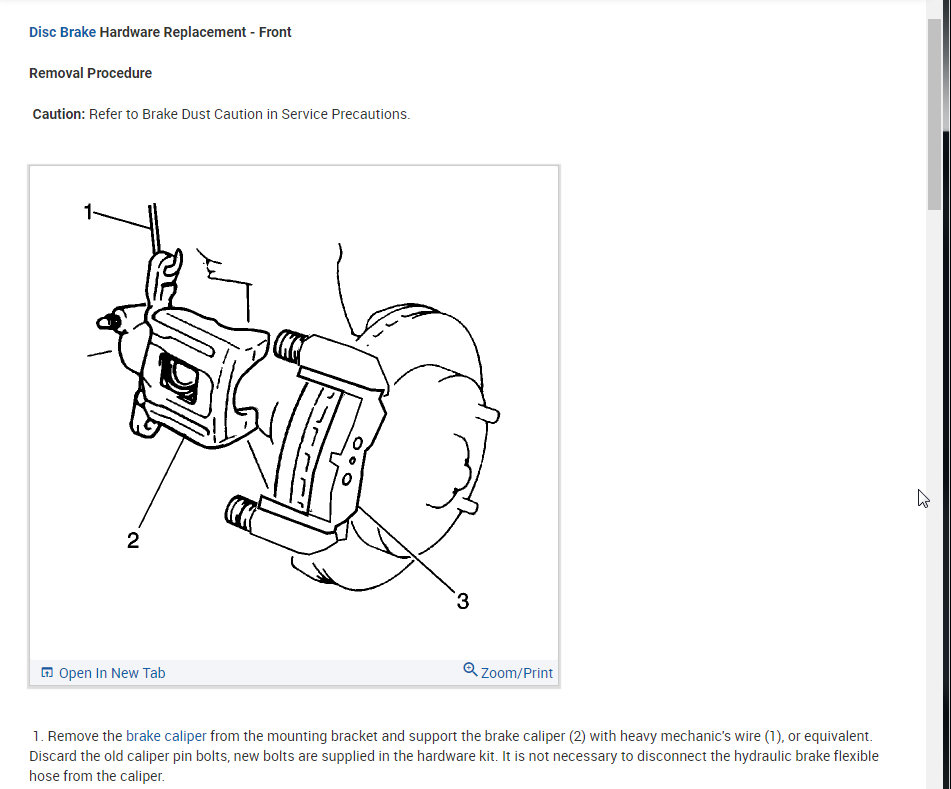 Disc Brake Hardware Replacement - Front

Removal Procedure

Caution: Refer to Brake Dust Caution in Service Precautions.

1

2

3

Open In New Tab

Zoom/Print

1. Remove the brake caliper from the mounting bracket and support the brake caliper (2) with heavy mechanic's wire (1), or equivalent. Discard the old caliper pin bolts, new bolts are supplied in the hardware kit. It is not necessary to disconnect the hydraulic brake flexible hose from the caliper.