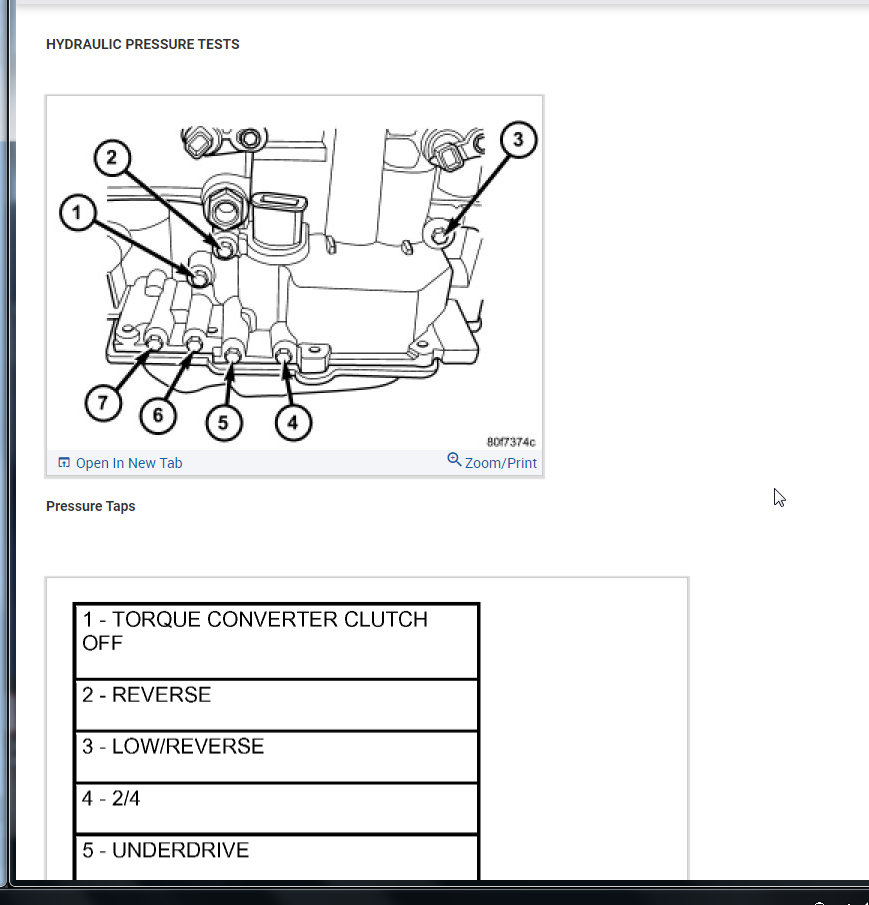 HYDRAULIC PRESSURE TESTS

2
3
1
7
6
5
4
80f7374c

Open In New Tab
Zoom/Print

Pressure Taps

| 1 - TORQUE CONVERTER CLUTCH OFF |
|---|
| 2 - REVERSE |
| 3 - LOW/REVERSE |
| 4 - 2/4 |
| 5 - UNDERDRIVE |