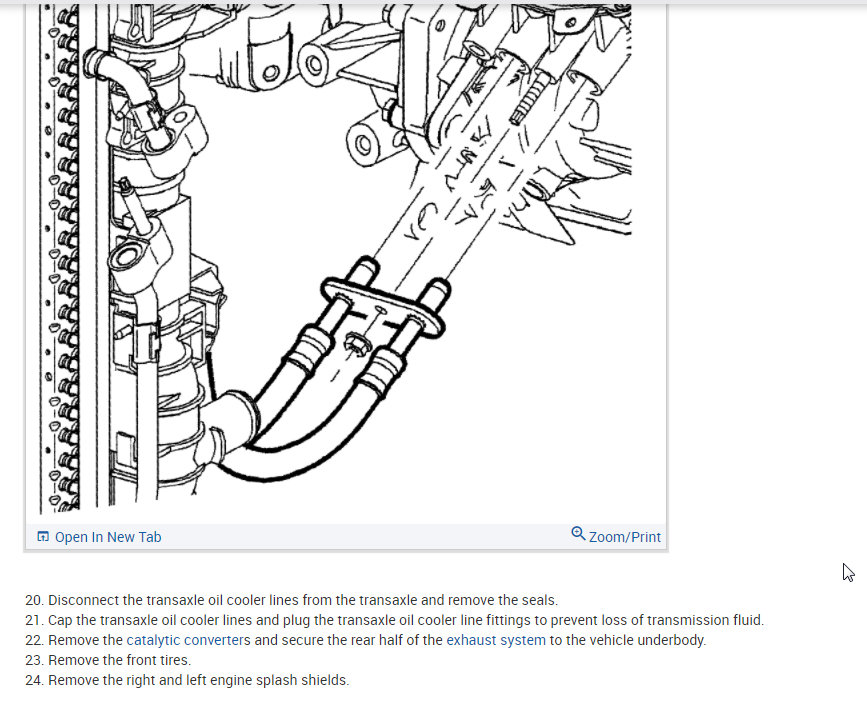 Open In New Tab
Zoom/Print

20. Disconnect the transaxle oil cooler lines from the transaxle and remove the seals.
21. Cap the transaxle oil cooler lines and plug the transaxle oil cooler line fittings to prevent loss of transmission fluid.
22. Remove the catalytic converters and secure the rear half of the exhaust system to the vehicle underbody.
23. Remove the front tires.
24. Remove the right and left engine splash shields.