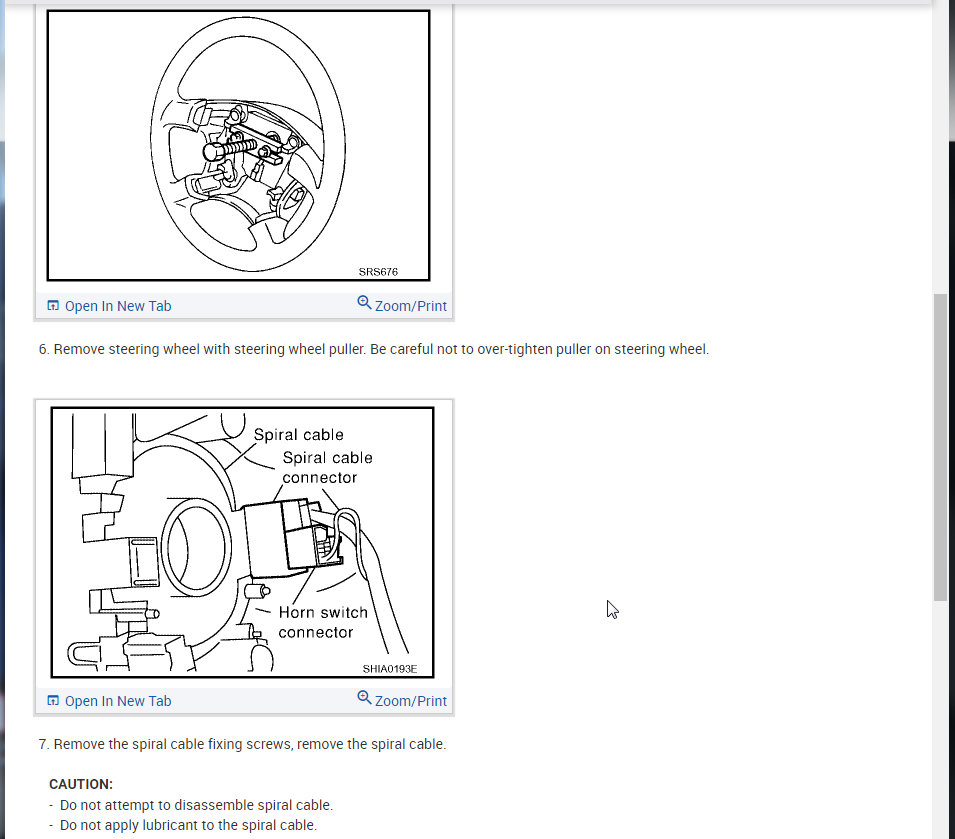 SRS676

Open In New Tab
Zoom/Print

6. Remove steering wheel with steering wheel puller. Be careful not to over-tighten puller on steering wheel.

Spiral cable
Spiral cable connector
Horn switch connector
SHIA0193E

Open In New Tab
Zoom/Print

7. Remove the spiral cable fixing screws, remove the spiral cable.

CAUTION:
- Do not attempt to disassemble spiral cable.
- Do not apply lubricant to the spiral cable.