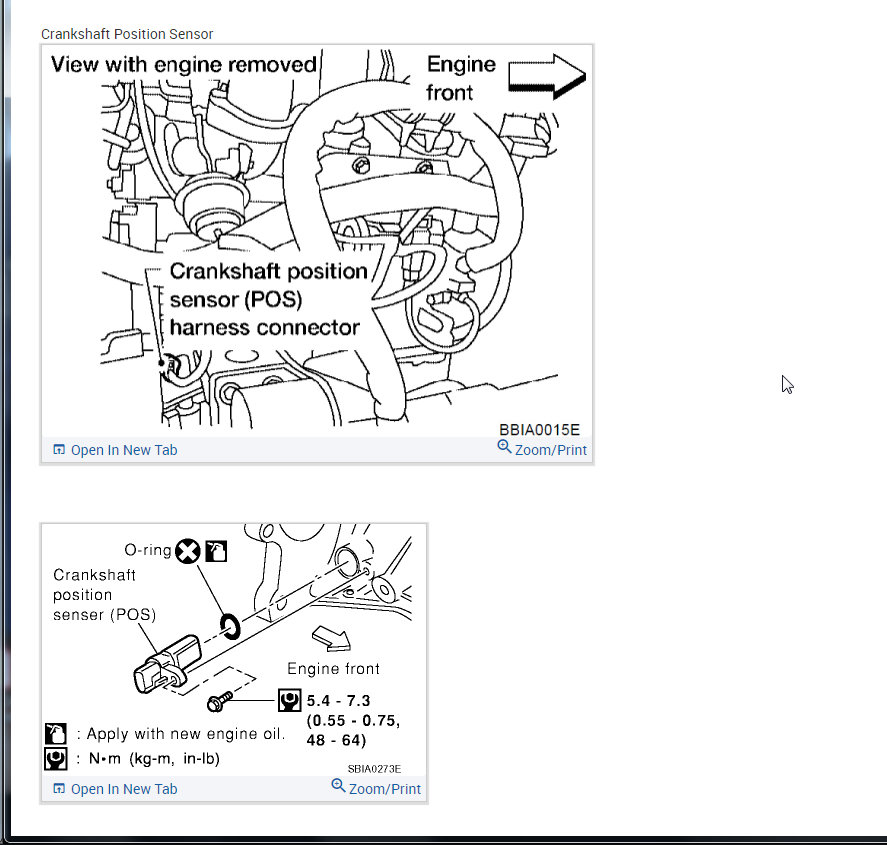 Crankshaft Position Sensor

View with engine removed

Engine front

Crankshaft position sensor (POS) harness connector

BBIA0015E

Open In New Tab

Zoom/Print

O-ring

Crankshaft position senser (POS)

Engine front

5.4 - 7.3 (0.55 - 0.75, 48 - 64)

: Apply with new engine oil.

: N•m (kg-m, in-lb)

SBIA0273E

Open In New Tab

Zoom/Print