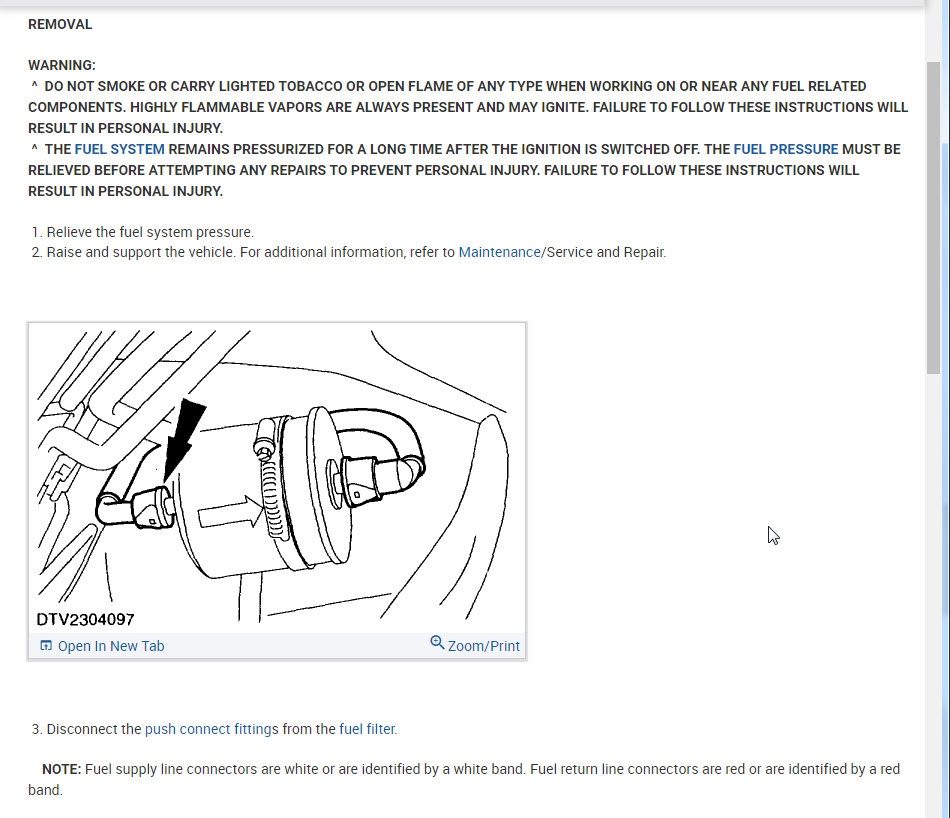 REMOVAL

WARNING:
^ DO NOT SMOKE OR CARRY LIGHTED TOBACCO OR OPEN FLAME OF ANY TYPE WHEN WORKING ON OR NEAR ANY FUEL RELATED COMPONENTS. HIGHLY FLAMMABLE VAPORS ARE ALWAYS PRESENT AND MAY IGNITE. FAILURE TO FOLLOW THESE INSTRUCTIONS WILL RESULT IN PERSONAL INJURY.
^ THE FUEL SYSTEM REMAINS PRESSURIZED FOR A LONG TIME AFTER THE IGNITION IS SWITCHED OFF. THE FUEL PRESSURE MUST BE RELIEVED BEFORE ATTEMPTING ANY REPAIRS TO PREVENT PERSONAL INJURY. FAILURE TO FOLLOW THESE INSTRUCTIONS WILL RESULT IN PERSONAL INJURY.

1. Relieve the fuel system pressure.
2. Raise and support the vehicle. For additional information, refer to Maintenance/Service and Repair.

DTV2304097

Open In New Tab

Zoom/Print

3. Disconnect the push connect fittings from the fuel filter.

NOTE: Fuel supply line connectors are white or are identified by a white band. Fuel return line connectors are red or are identified by a red band.