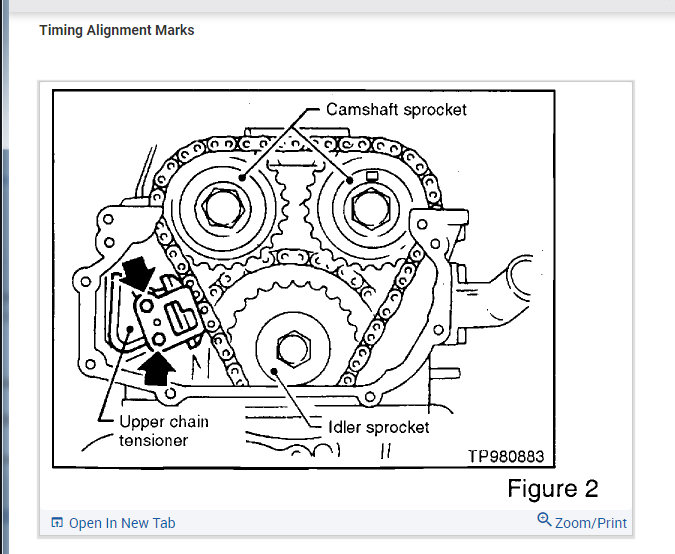 Timing Alignment Marks

Camshaft sprocket

Upper chain tensioner

Idler sprocket

TP980883

Figure 2

Open In New Tab

Zoom/Print