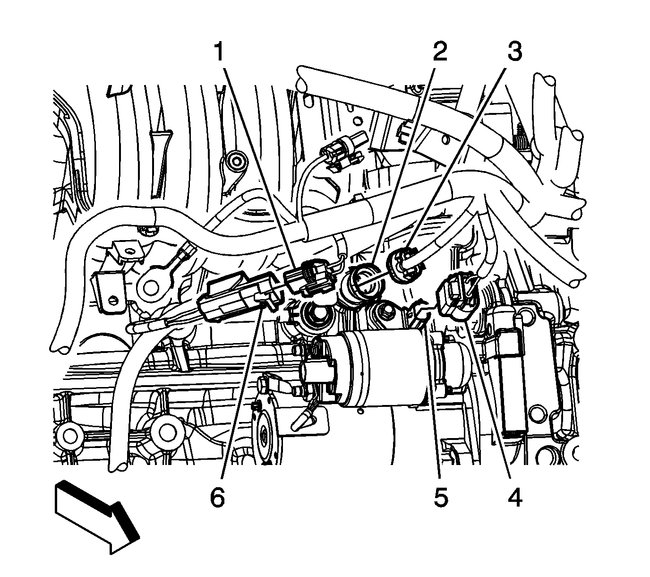 1
2
3
6
5
4