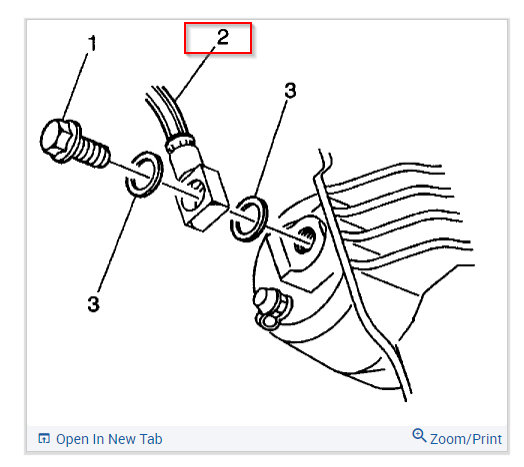 1
2
3
3
Open In New Tab
Zoom/Print