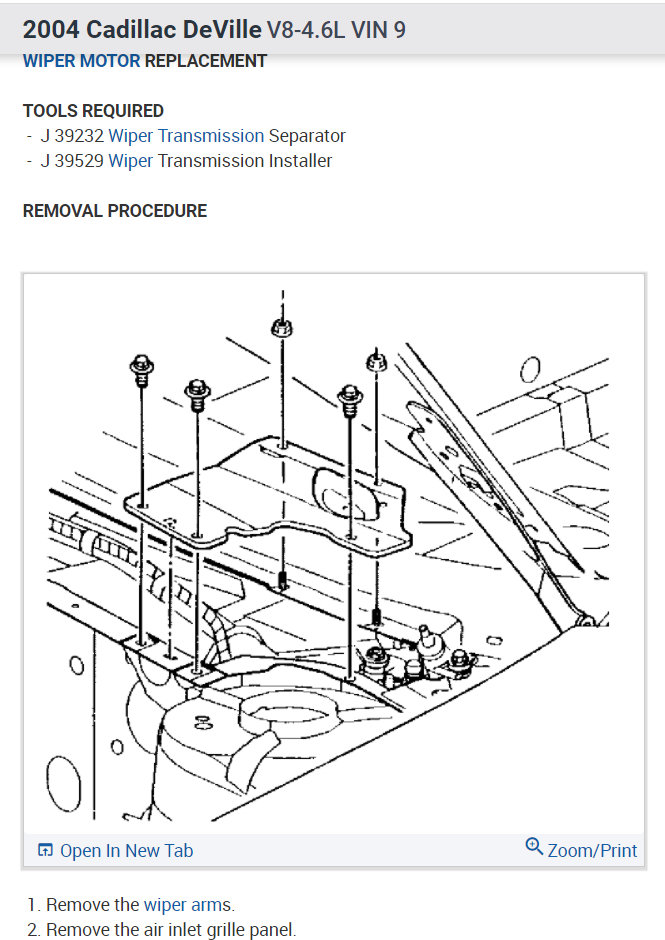 2004 Cadillac DeVille V8-4.6L VIN 9
WIPER MOTOR REPLACEMENT

TOOLS REQUIRED
- J 39232 Wiper Transmission Separator
- J 39529 Wiper Transmission Installer

REMOVAL PROCEDURE

Open In New Tab
Zoom/Print

1. Remove the wiper arms.
2. Remove the air inlet grille panel.