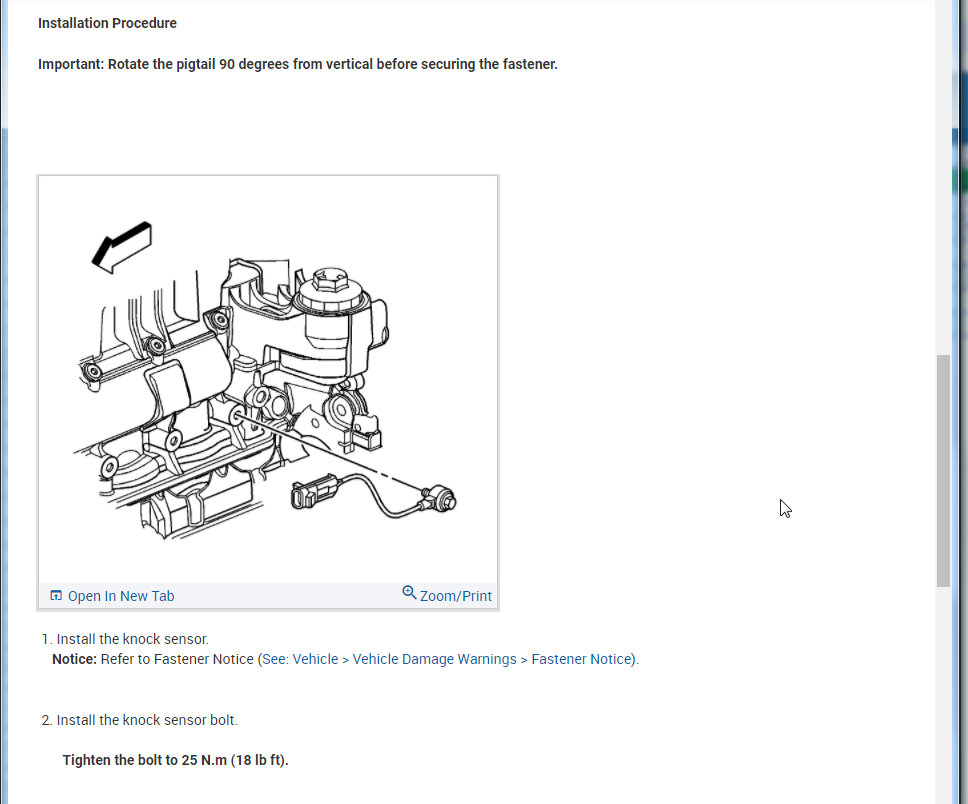 Installation Procedure

Important: Rotate the pigtail 90 degrees from vertical before securing the fastener.

Open In New Tab
Zoom/Print

1. Install the knock sensor.
Notice: Refer to Fastener Notice (See: Vehicle > Vehicle Damage Warnings > Fastener Notice).

2. Install the knock sensor bolt.

Tighten the bolt to 25 N.m (18 lb ft).