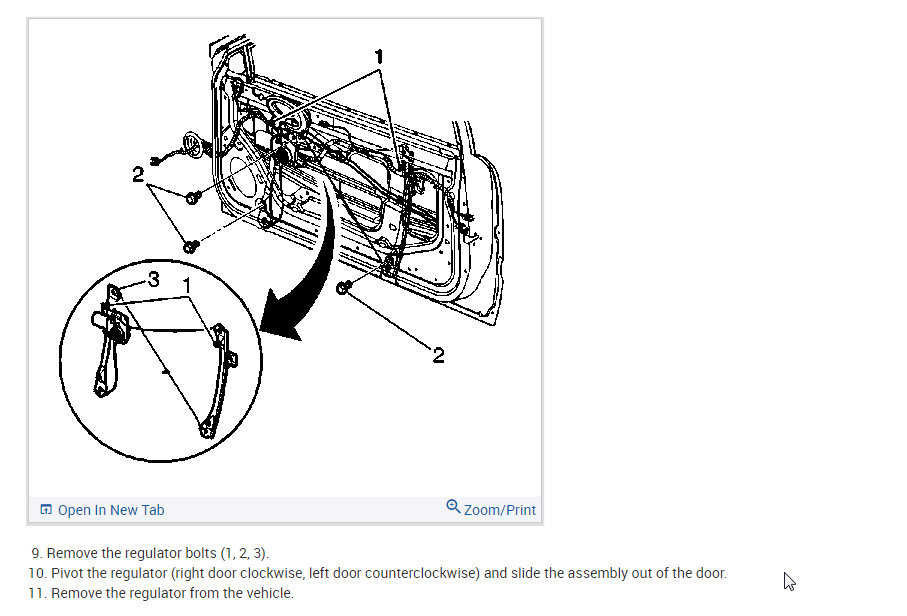 1
2
3
1
2

Open In New Tab
Zoom/Print

9. Remove the regulator bolts (1, 2, 3).
10. Pivot the regulator (right door clockwise, left door counterclockwise) and slide the assembly out of the door.
11. Remove the regulator from the vehicle.