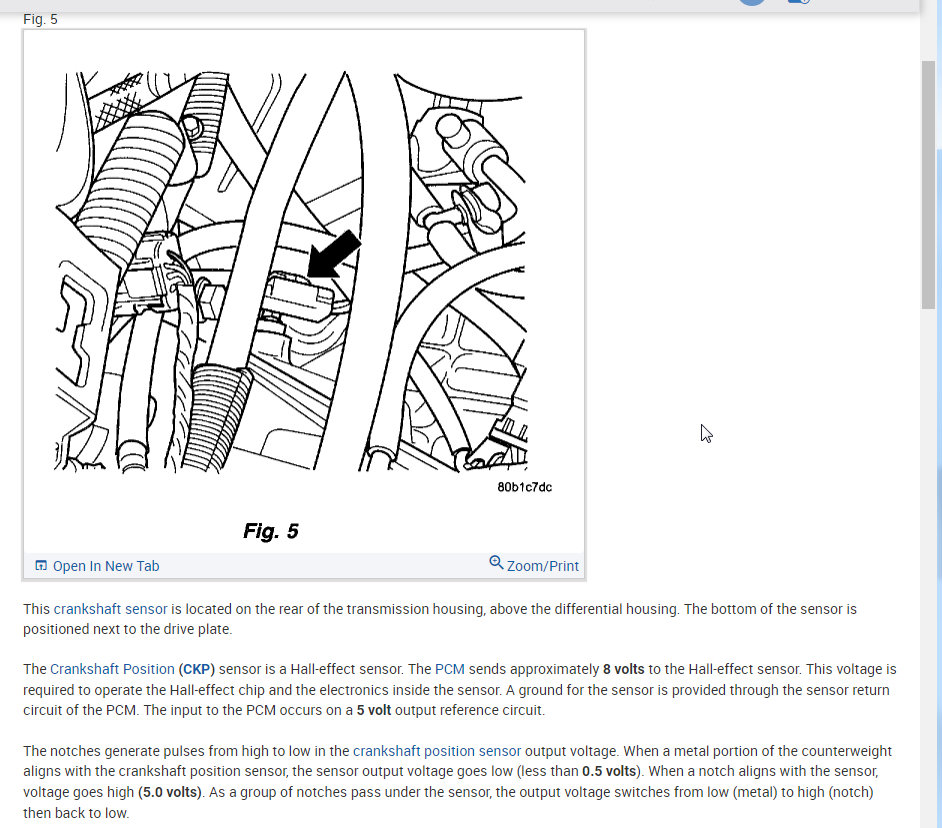 Fig. 5

80b1c7dc

Fig. 5

Open In New Tab

Zoom/Print

This crankshaft sensor is located on the rear of the transmission housing, above the differential housing. The bottom of the sensor is positioned next to the drive plate.

The Crankshaft Position (CKP) sensor is a Hall-effect sensor. The PCM sends approximately 8 volts to the Hall-effect sensor. This voltage is required to operate the Hall-effect chip and the electronics inside the sensor. A ground for the sensor is provided through the sensor return circuit of the PCM. The input to the PCM occurs on a 5 volt output reference circuit.

The notches generate pulses from high to low in the crankshaft position sensor output voltage. When a metal portion of the counterweight aligns with the crankshaft position sensor, the sensor output voltage goes low (less than 0.5 volts). When a notch aligns with the sensor, voltage goes high (5.0 volts). As a group of notches pass under the sensor, the output voltage switches from low (metal) to high (notch) then back to low.