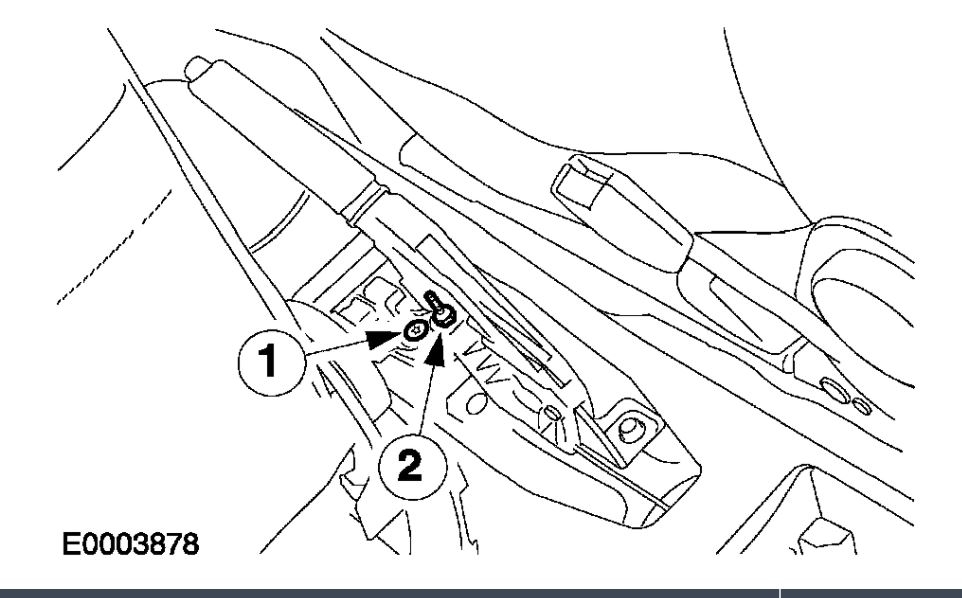 1

2

E0003878