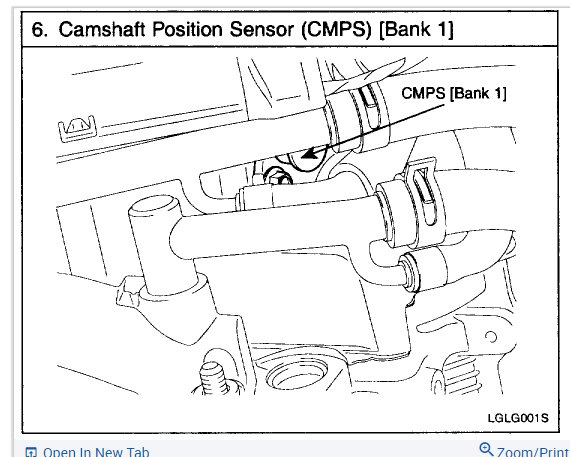 6. Camshaft Position Sensor (CMPS) [Bank 1]

CMPS [Bank 1]

LGLG001S

Open In New Tab

Zoom/Print