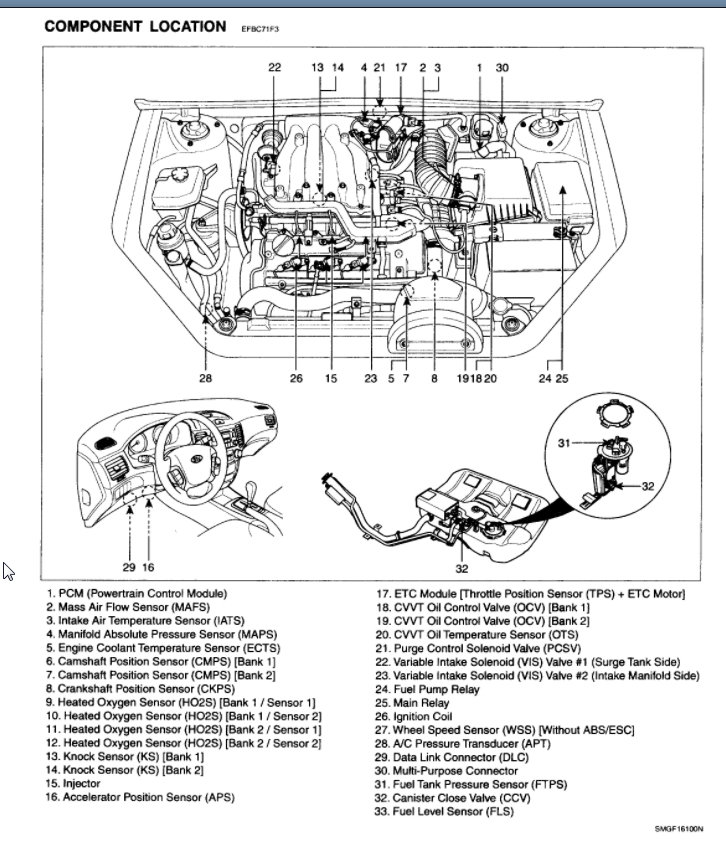 COMPONENT LOCATION EFBC71F3

22 13 14 4 21 17 2 3 1 30

28 26 15 23 5 7 8 19 18 20 24 25

31 32

29 16 32

1. PCM (Powertrain Control Module)
2. Mass Air Flow Sensor (MAFS)
3. Intake Air Temperature Sensor (IATS)
4. Manifold Absolute Pressure Sensor (MAPS)
5. Engine Coolant Temperature Sensor (ECTS)
6. Camshaft Position Sensor (CMPS) [Bank 1]
7. Camshaft Position Sensor (CMPS) [Bank 2]
8. Crankshaft Position Sensor (CKPS)
9. Heated Oxygen Sensor (HO2S) [Bank 1 / Sensor 1]
10. Heated Oxygen Sensor (HO2S) [Bank 1 / Sensor 2]
11. Heated Oxygen Sensor (HO2S) [Bank 2 / Sensor 1]
12. Heated Oxygen Sensor (HO2S) [Bank 2 / Sensor 2]
13. Knock Sensor (KS) [Bank 1]
14. Knock Sensor (KS) [Bank 2]
15. Injector
16. Accelerator Position Sensor (APS)

17. ETC Module [Throttle Position Sensor (TPS) + ETC Motor]
18. CVVT Oil Control Valve (OCV) [Bank 1]
19. CVVT Oil Control Valve (OCV) [Bank 2]
20. CVVT Oil Temperature Sensor (OTS)
21. Purge Control Solenoid Valve (PCSV)
22. Variable Intake Solenoid (VIS) Valve #1 (Surge Tank Side)
23. Variable Intake Solenoid (VIS) Valve #2 (Intake Manifold Side)
24. Fuel Pump Relay
25. Main Relay
26. Ignition Coil
27. Wheel Speed Sensor (WSS) [Without ABS/ESC]
28. A/C Pressure Transducer (APT)
29. Data Link Connector (DLC)
30. Multi-Purpose Connector
31. Fuel Tank Pressure Sensor (FTPS)
32. Canister Close Valve (CCV)
33. Fuel Level Sensor (FLS)

SMGF16100N