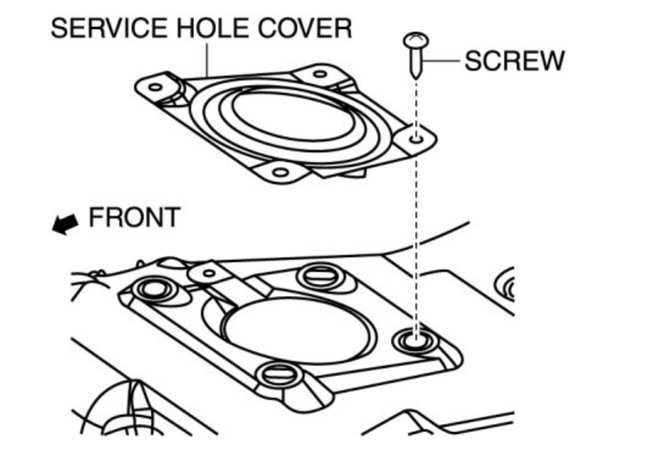 SERVICE HOLE COVER

SCREW

FRONT