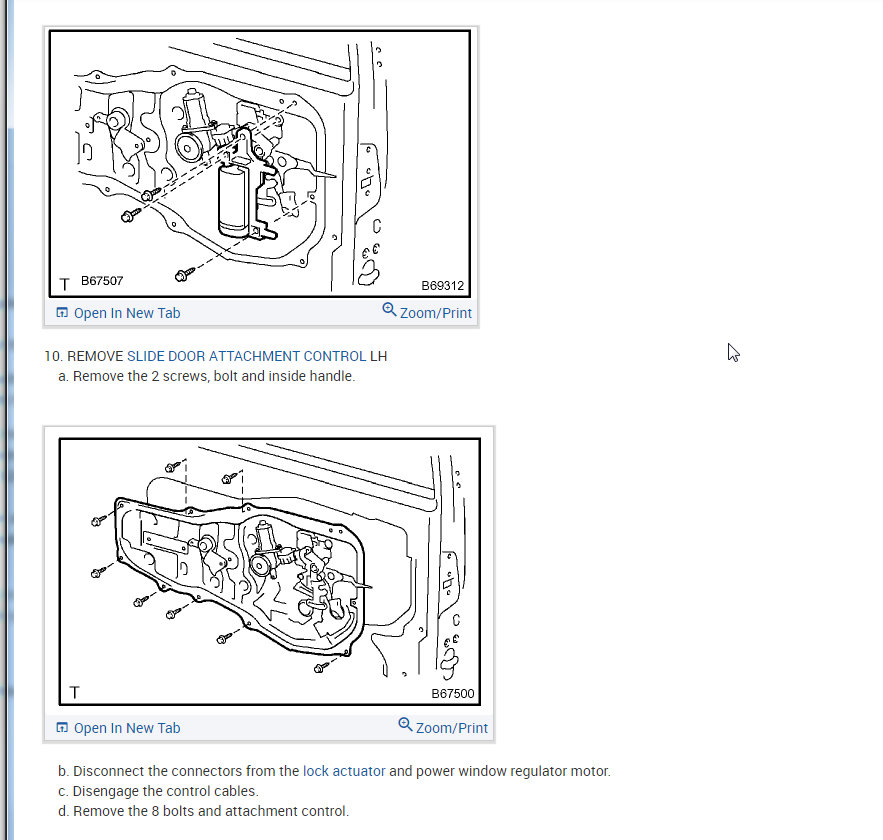 T B67507

B69312

Open In New Tab

Zoom/Print

10. REMOVE SLIDE DOOR ATTACHMENT CONTROL LH

a. Remove the 2 screws, bolt and inside handle.

T

B67500

Open In New Tab

Zoom/Print

b. Disconnect the connectors from the lock actuator and power window regulator motor.

c. Disengage the control cables.

d. Remove the 8 bolts and attachment control.