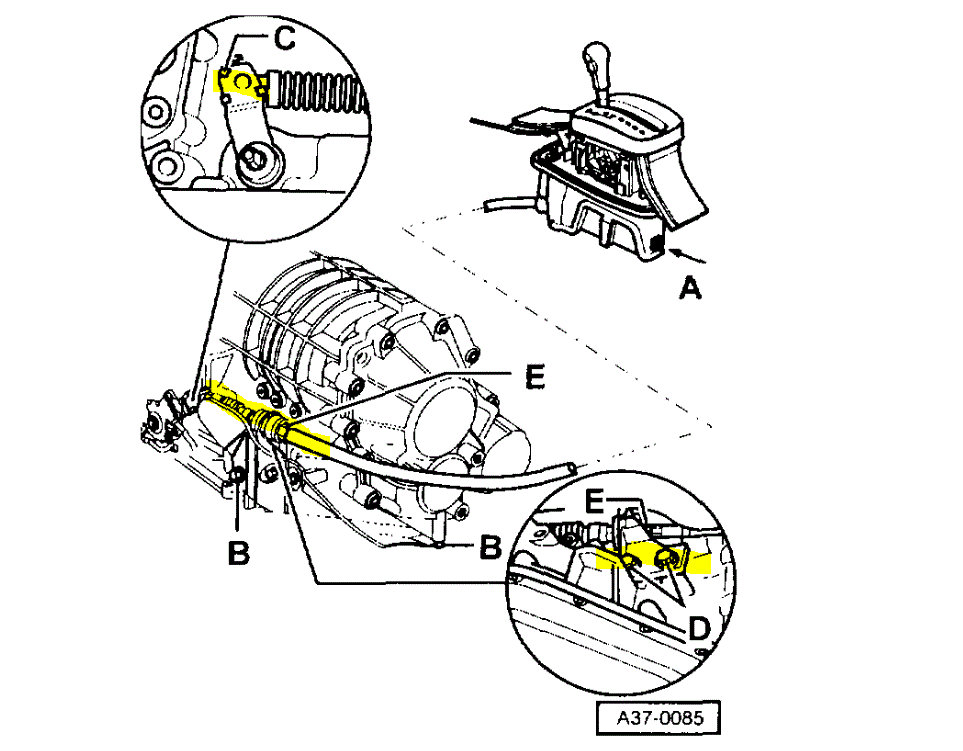 C
A
E
B
B
E
D
A37-0085