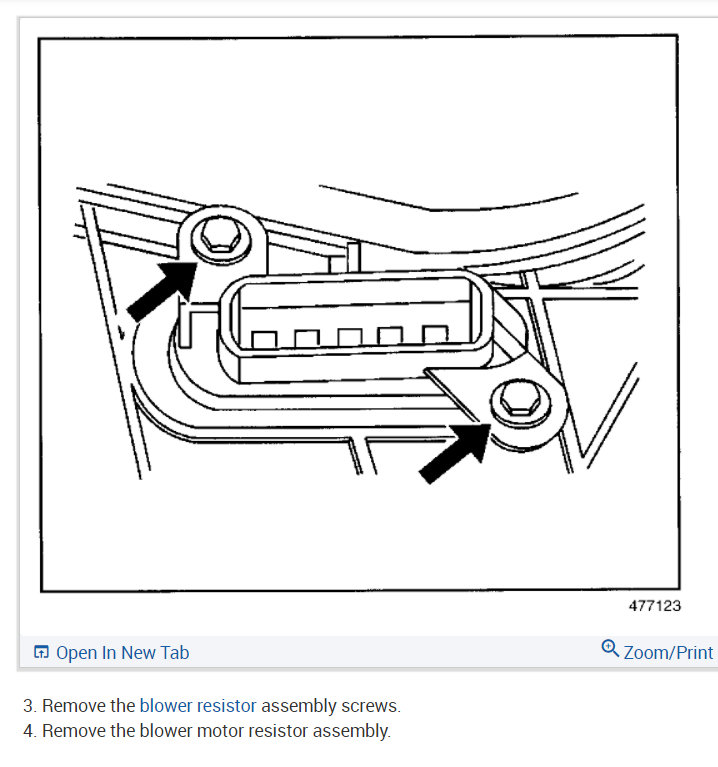 477123

Open In New Tab

Zoom/Print

3. Remove the blower resistor assembly screws.
4. Remove the blower motor resistor assembly.