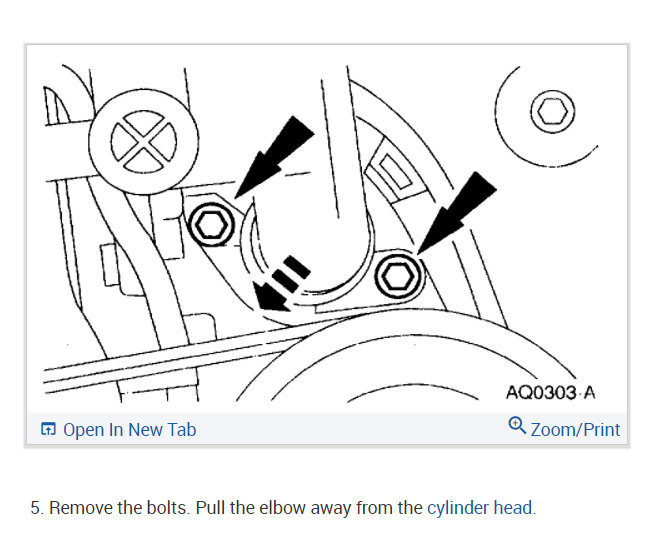 AQ0303-A

Open In New Tab

Zoom/Print

5. Remove the bolts. Pull the elbow away from the cylinder head.