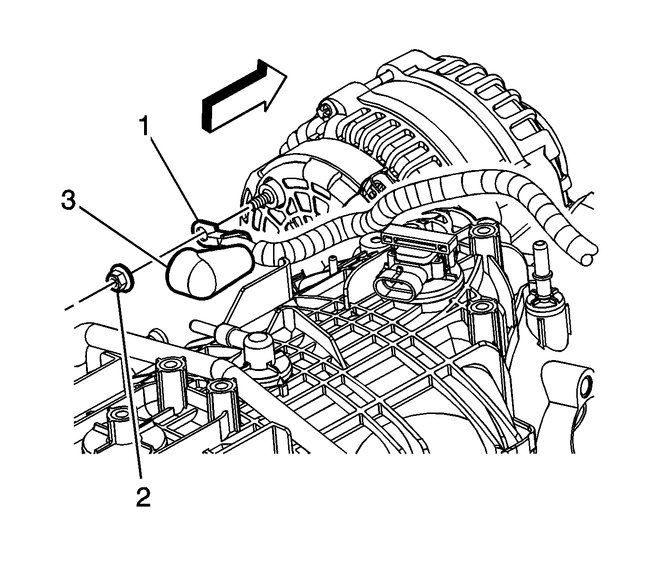 1
3
2