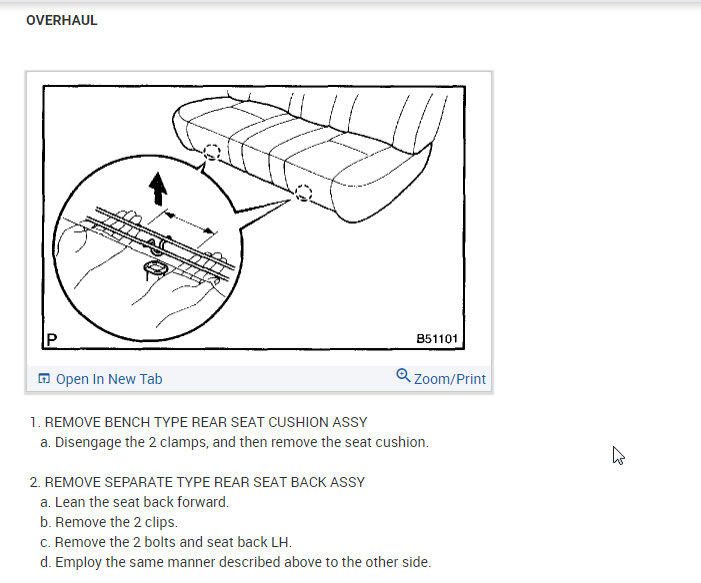 OVERHAUL

P

B51101

Open In New Tab

Zoom/Print

1. REMOVE BENCH TYPE REAR SEAT CUSHION ASSY
a. Disengage the 2 clamps, and then remove the seat cushion.

2. REMOVE SEPARATE TYPE REAR SEAT BACK ASSY
a. Lean the seat back forward.
b. Remove the 2 clips.
c. Remove the 2 bolts and seat back LH.
d. Employ the same manner described above to the other side.