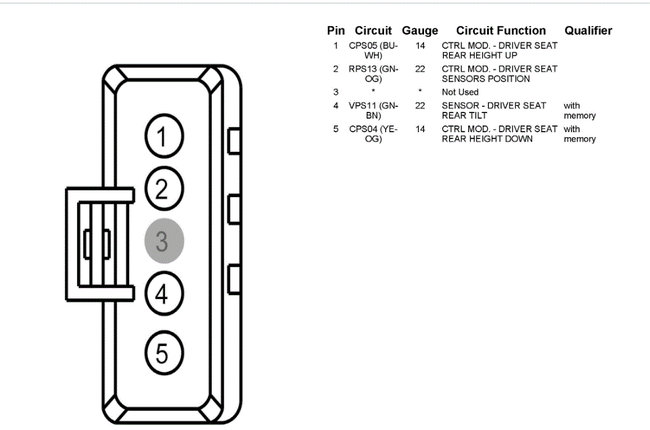 1
2
3
4
5

| Pin | Circuit | Gauge | Circuit Function | Qualifier |
|---|---|---|---|---|
| 1 | CPS05 (BU-WH) | 14 | CTRL MOD. - DRIVER SEAT REAR HEIGHT UP | |
| 2 | RPS13 (GN-OG) | 22 | CTRL MOD. - DRIVER SEAT SENSORS POSITION | |
| 3 | * | * | Not Used | |
| 4 | VPS11 (GN-BN) | 22 | SENSOR - DRIVER SEAT REAR TILT | with memory |
| 5 | CPS04 (YE-OG) | 14 | CTRL MOD. - DRIVER SEAT REAR HEIGHT DOWN | with memory |