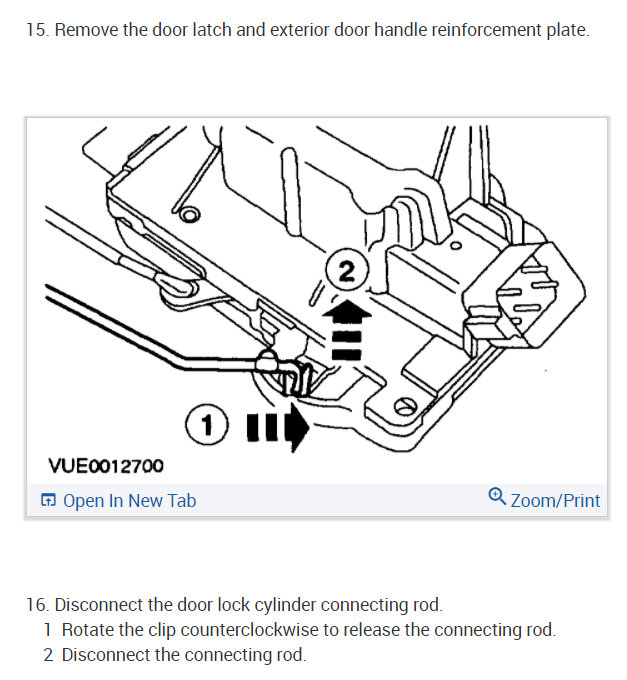 15. Remove the door latch and exterior door handle reinforcement plate.

2

1

VUE0012700

Open In New Tab

Zoom/Print

16. Disconnect the door lock cylinder connecting rod.
1 Rotate the clip counterclockwise to release the connecting rod.
2 Disconnect the connecting rod.