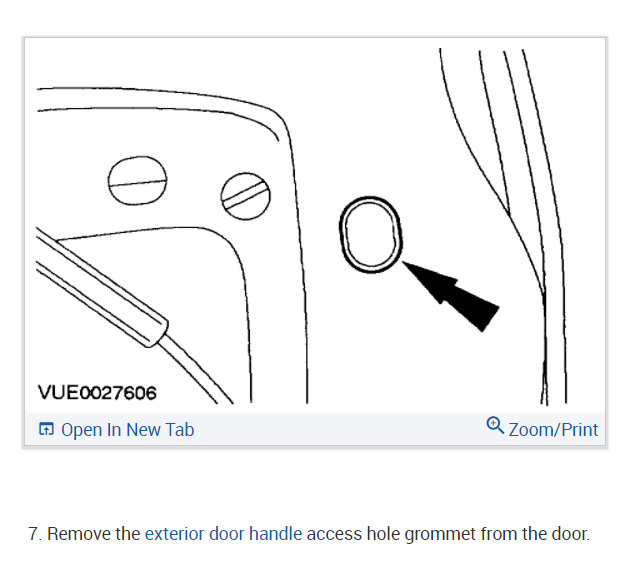 VUE0027606

Open In New Tab

Zoom/Print

7. Remove the exterior door handle access hole grommet from the door.