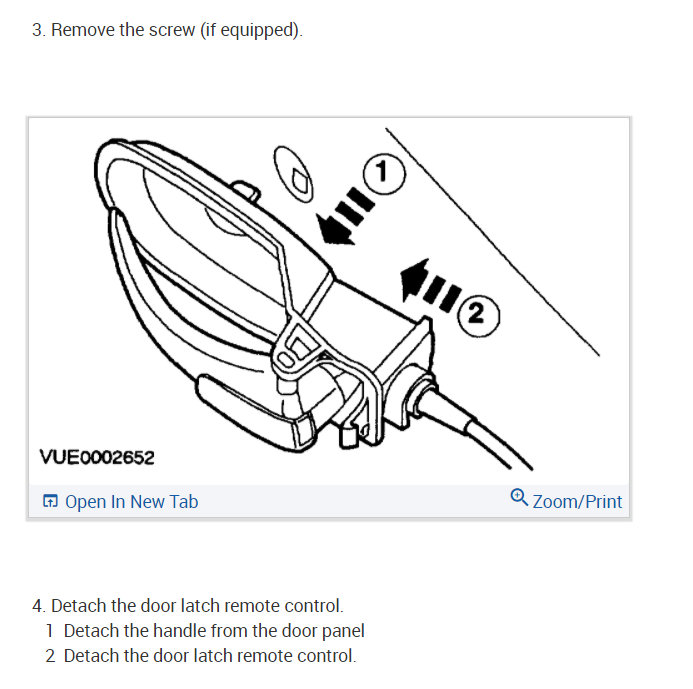 3. Remove the screw (if equipped).

1

2

VUE0002652

Open In New Tab

Zoom/Print

4. Detach the door latch remote control.
1 Detach the handle from the door panel
2 Detach the door latch remote control.