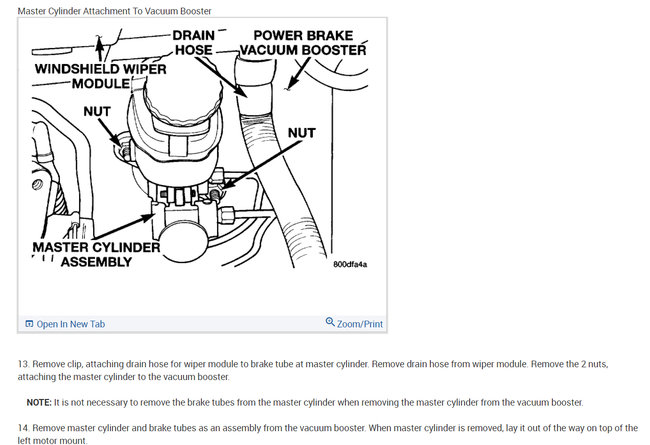 Master Cylinder Attachment To Vacuum Booster

DRAIN HOSE

POWER BRAKE VACUUM BOOSTER

WINDSHIELD WIPER MODULE

NUT

NUT

MASTER CYLINDER ASSEMBLY

800dfa4a

Open In New Tab

Zoom/Print

13. Remove clip, attaching drain hose for wiper module to brake tube at master cylinder. Remove drain hose from wiper module. Remove the 2 nuts, attaching the master cylinder to the vacuum booster.

NOTE: It is not necessary to remove the brake tubes from the master cylinder when removing the master cylinder from the vacuum booster.

14. Remove master cylinder and brake tubes as an assembly from the vacuum booster. When master cylinder is removed, lay it out of the way on top of the left motor mount.