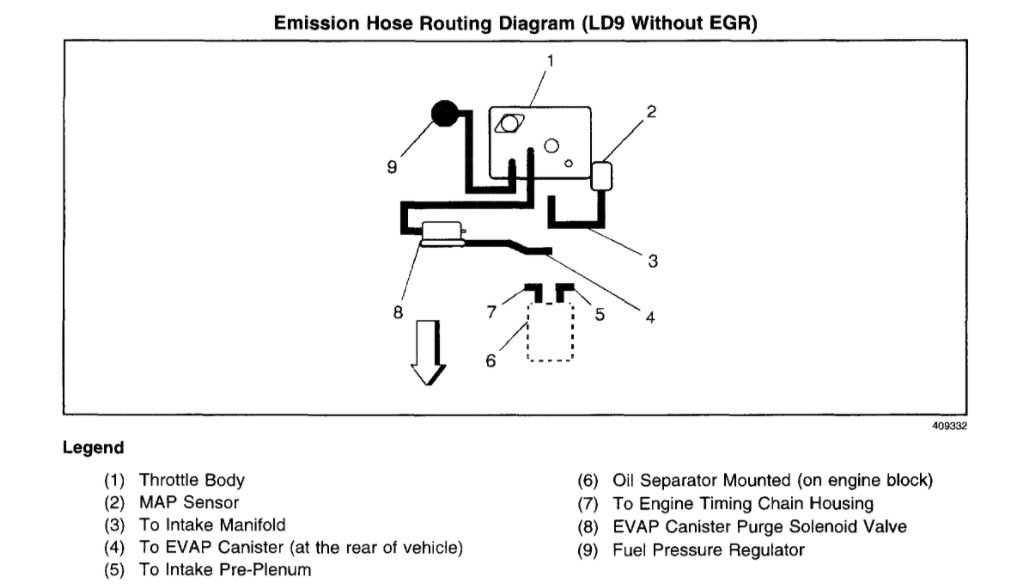 Emission Hose Routing Diagram (LD9 Without EGR)

1
2
9
3
8
7
5
4
6

409332

Legend

(1) Throttle Body
(2) MAP Sensor
(3) To Intake Manifold
(4) To EVAP Canister (at the rear of vehicle)
(5) To Intake Pre-Plenum

(6) Oil Separator Mounted (on engine block)
(7) To Engine Timing Chain Housing
(8) EVAP Canister Purge Solenoid Valve
(9) Fuel Pressure Regulator