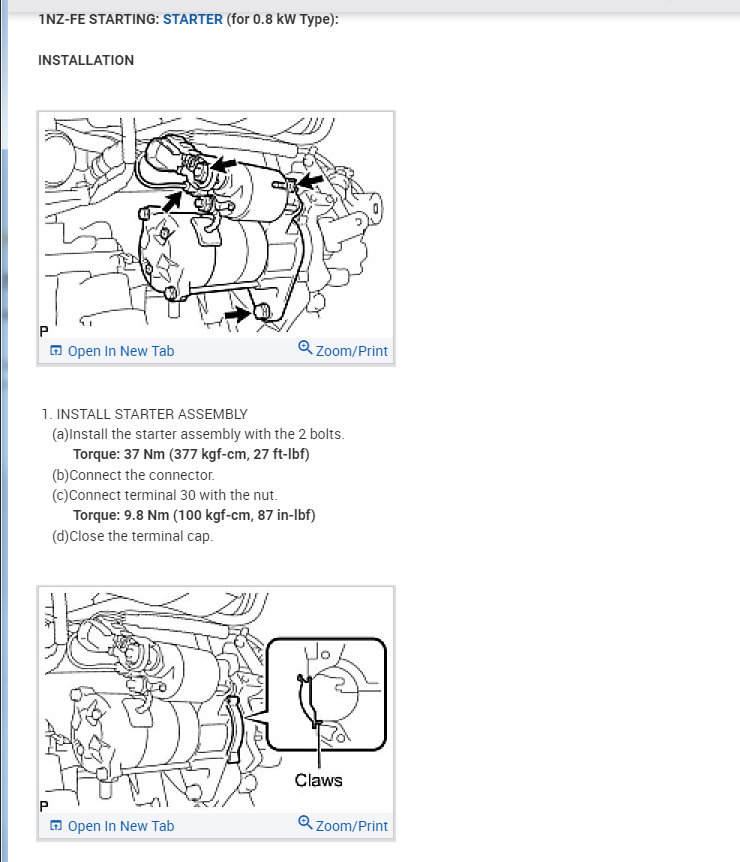 1NZ-FE STARTING: STARTER (for 0.8 kW Type):

INSTALLATION

P

Open In New Tab Zoom/Print

1. INSTALL STARTER ASSEMBLY
(a)Install the starter assembly with the 2 bolts.
Torque: 37 Nm (377 kgf-cm, 27 ft-lbf)
(b)Connect the connector.
(c)Connect terminal 30 with the nut.
Torque: 9.8 Nm (100 kgf-cm, 87 in-lbf)
(d)Close the terminal cap.

Claws

P

Open In New Tab Zoom/Print